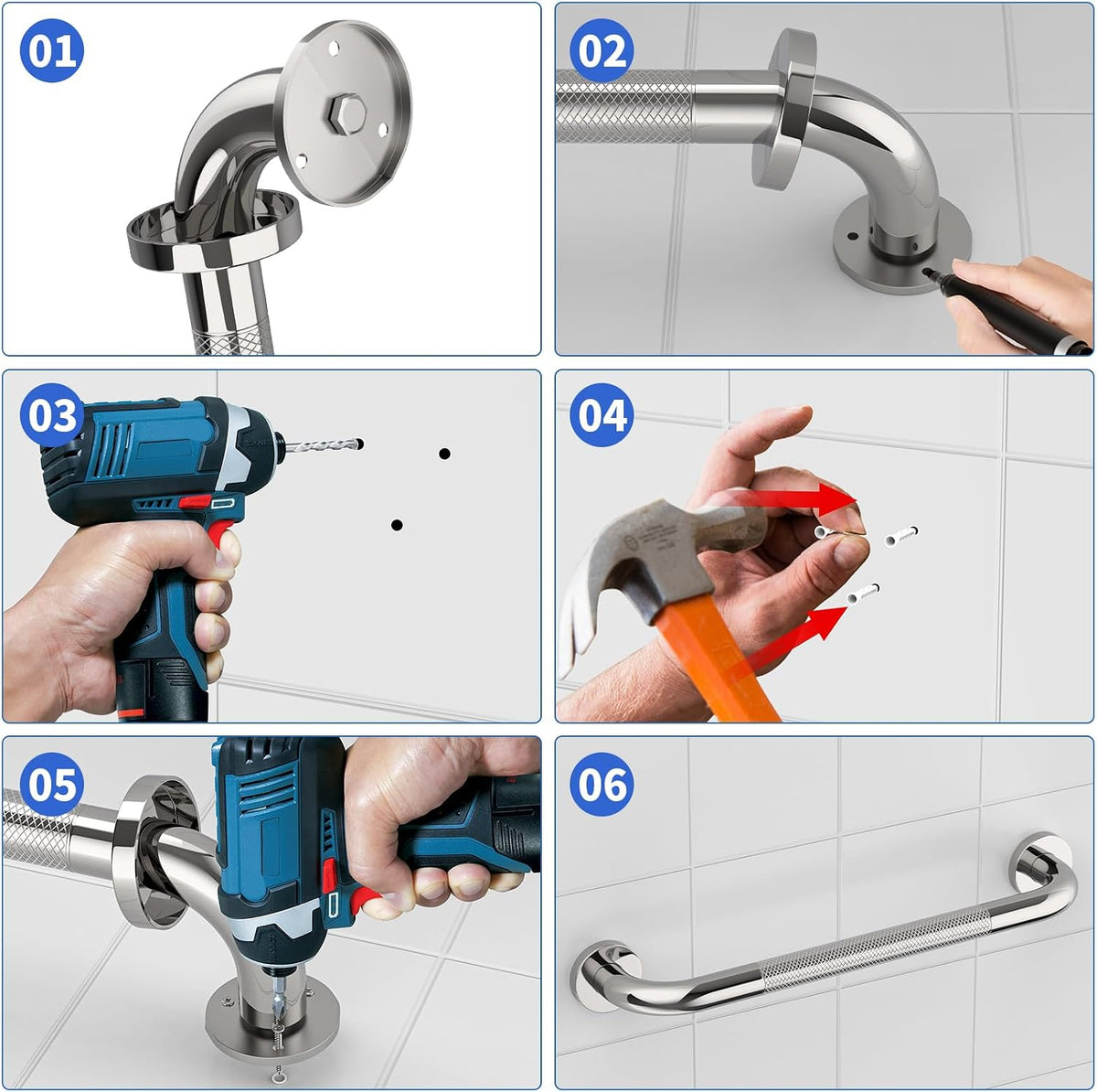 01

02

03

04

05

06