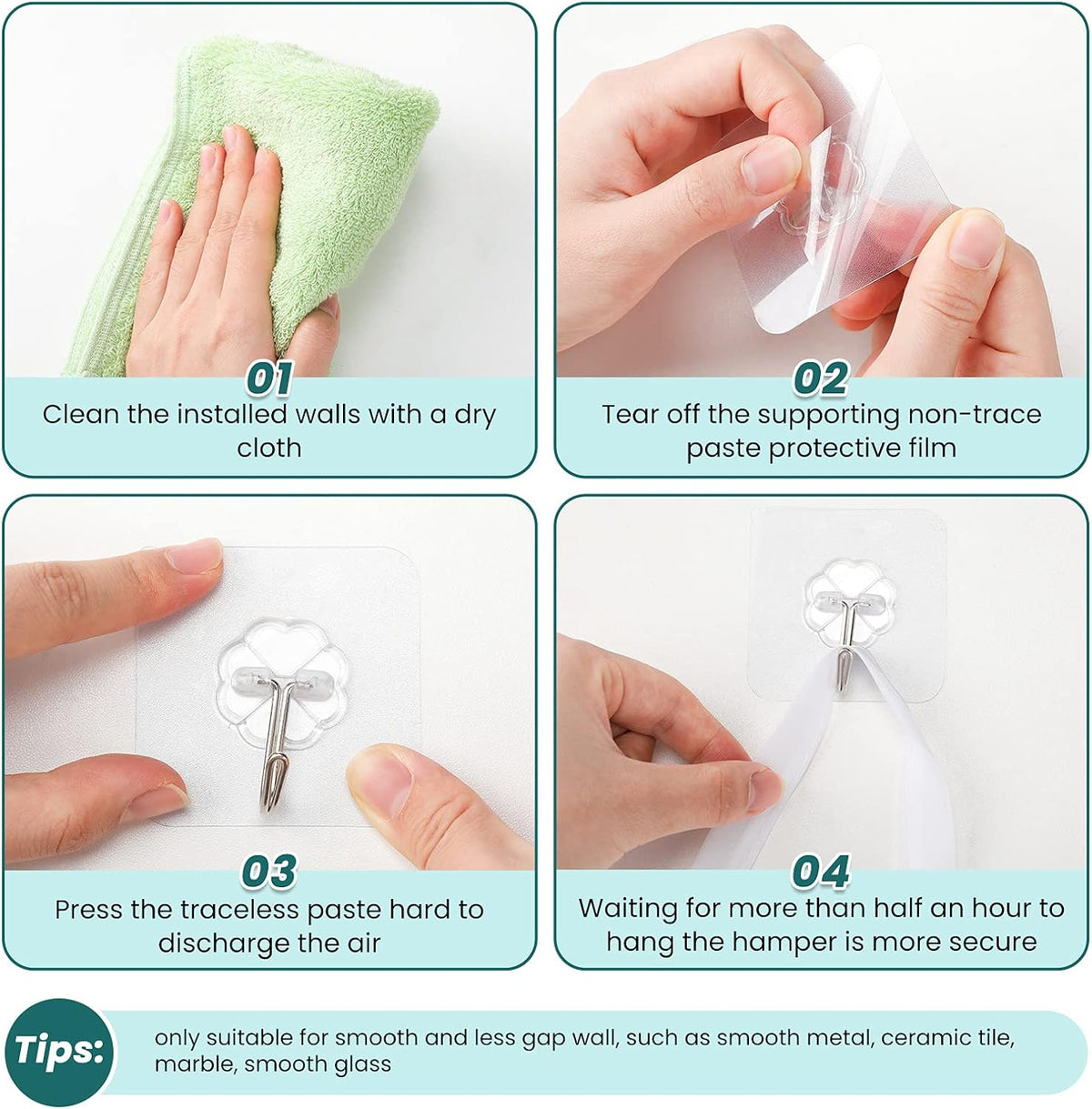 01
Clean the installed walls with a dry cloth

02
Tear off the supporting non-trace paste protective film

03
Press the traceless paste hard to discharge the air

04
Waiting for more than half an hour to hang the hamper is more secure

Tips:
only suitable for smooth and less gap wall, such as smooth metal, ceramic tile, marble, smooth glass